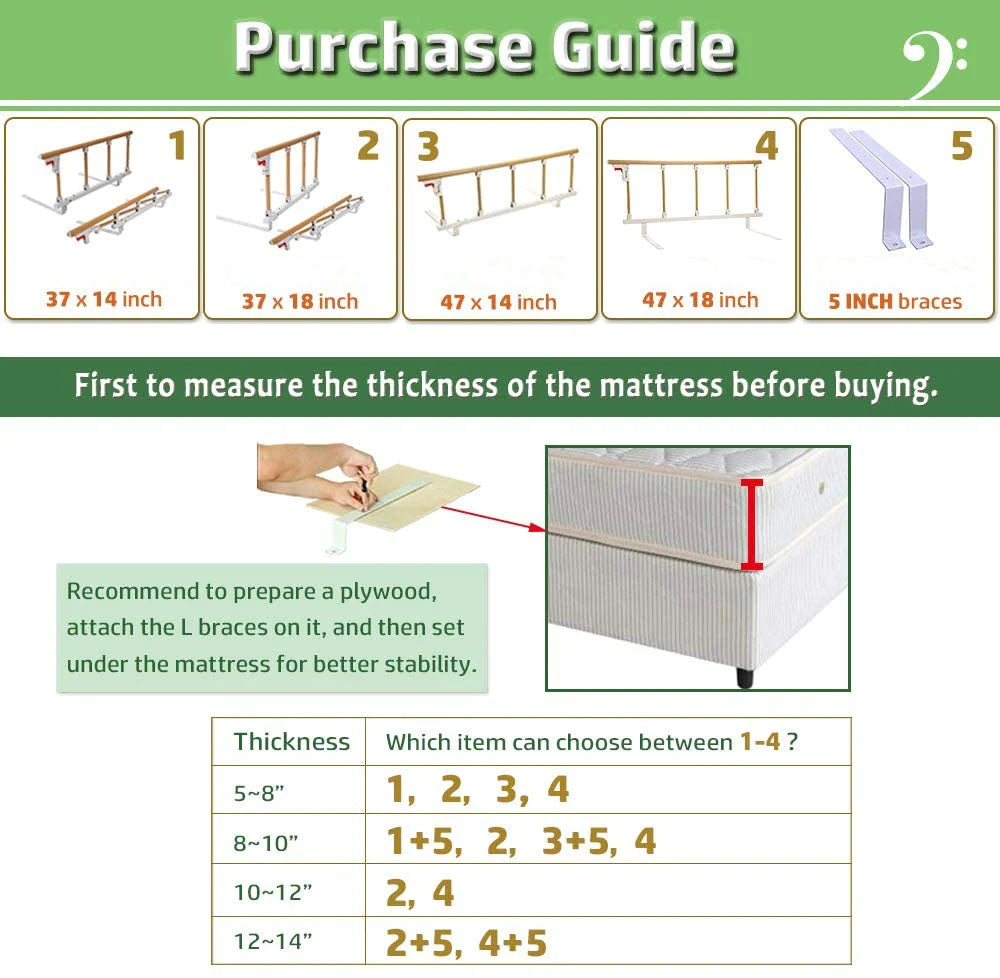 Purchase Guide

1
37 x 14 inch

2
37 x 18 inch

3
47 x 14 inch

4
47 x 18 inch

5
5 INCH braces

First to measure the thickness of the mattress before buying.

Recommend to prepare a plywood, attach the L braces on it, and then set under the mattress for better stability.

| Thickness | Which item can choose between 1-4 ? |
|---|---|
| 5~8” | 1, 2, 3, 4 |
| 8~10” | 1+5, 2, 3+5, 4 |
| 10~12” | 2, 4 |
| 12~14” | 2+5, 4+5 |