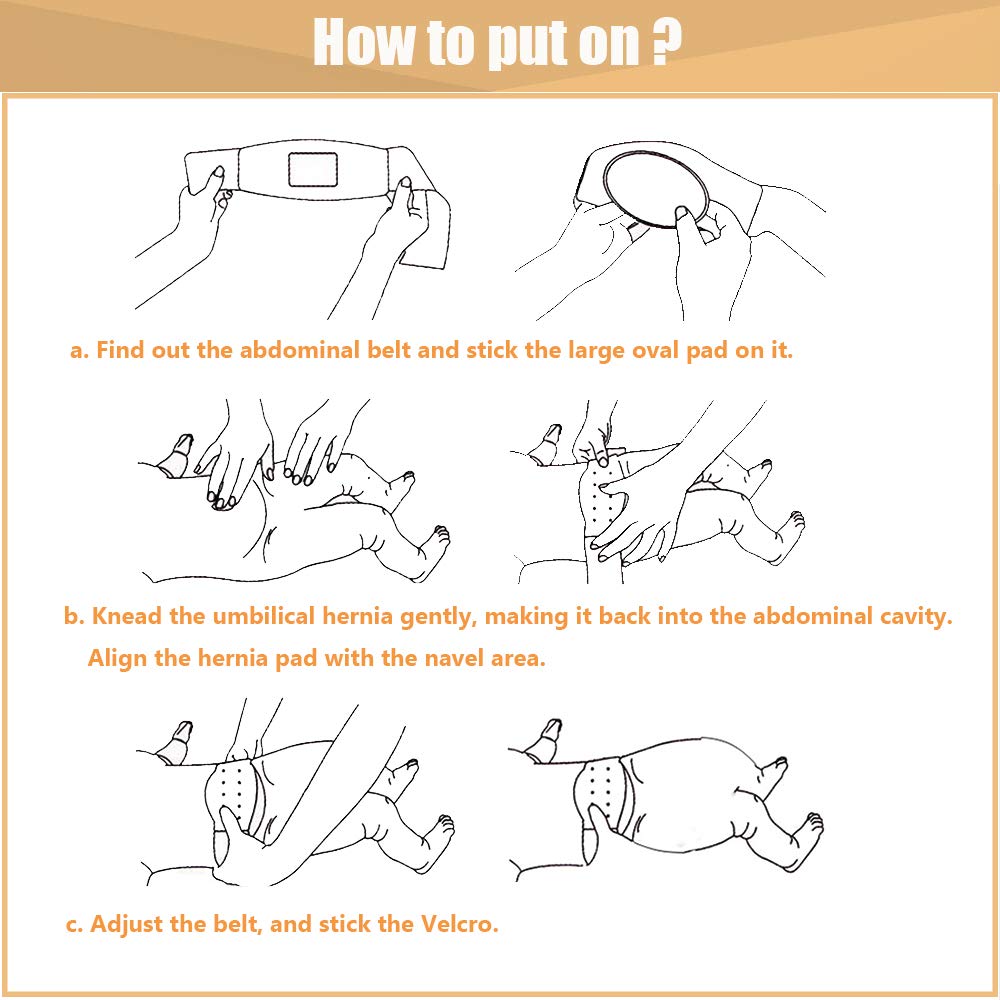 How to put on ?

a. Find out the abdominal belt and stick the large oval pad on it.

b. Knead the umbilical hernia gently, making it back into the abdominal cavity. Align the hernia pad with the navel area.

c. Adjust the belt, and stick the Velcro.