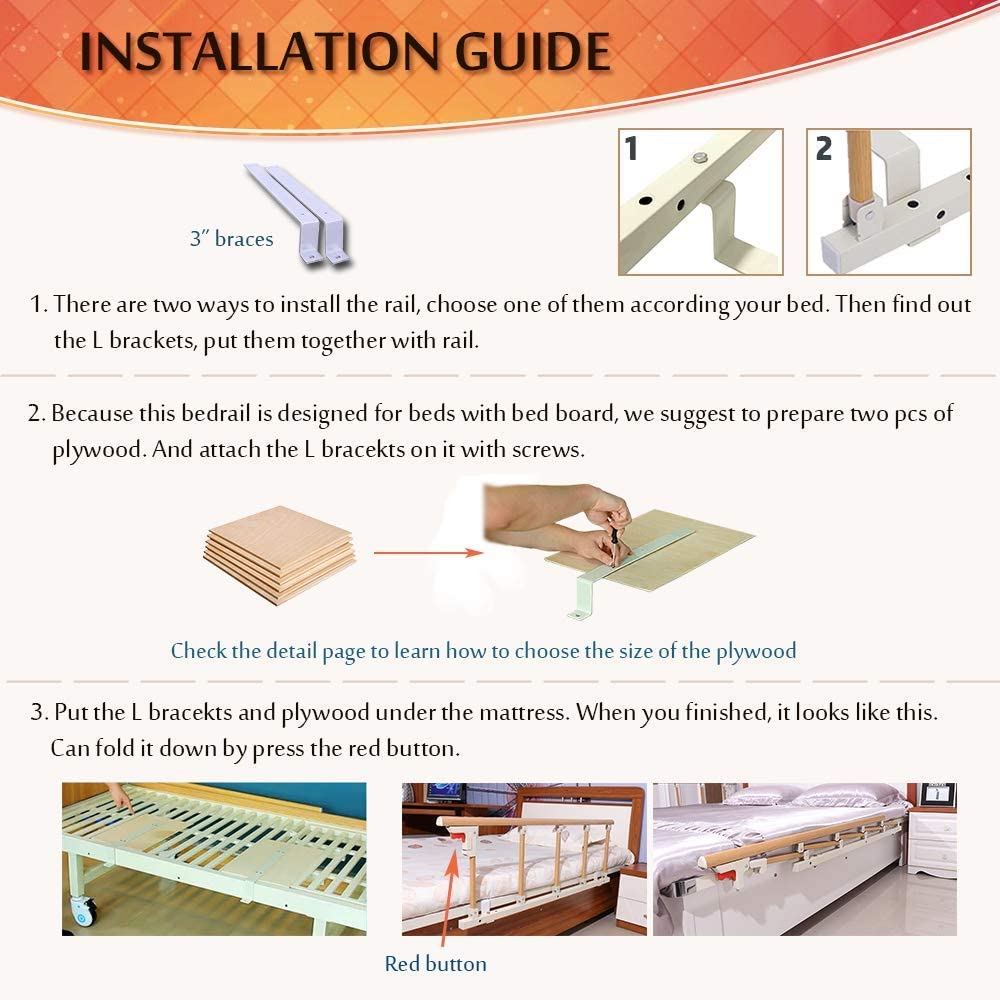 INSTALLATION GUIDE

3" braces

1

2

1. There are two ways to install the rail, choose one of them according your bed. Then find out the L brackets, put them together with rail.

2. Because this bedrail is designed for beds with bed board, we suggest to prepare two pcs of plywood. And attach the L bracekts on it with screws.

Check the detail page to learn how to choose the size of the plywood

3. Put the L bracekts and plywood under the mattress. When you finished, it looks like this. Can fold it down by press the red button.

Red button