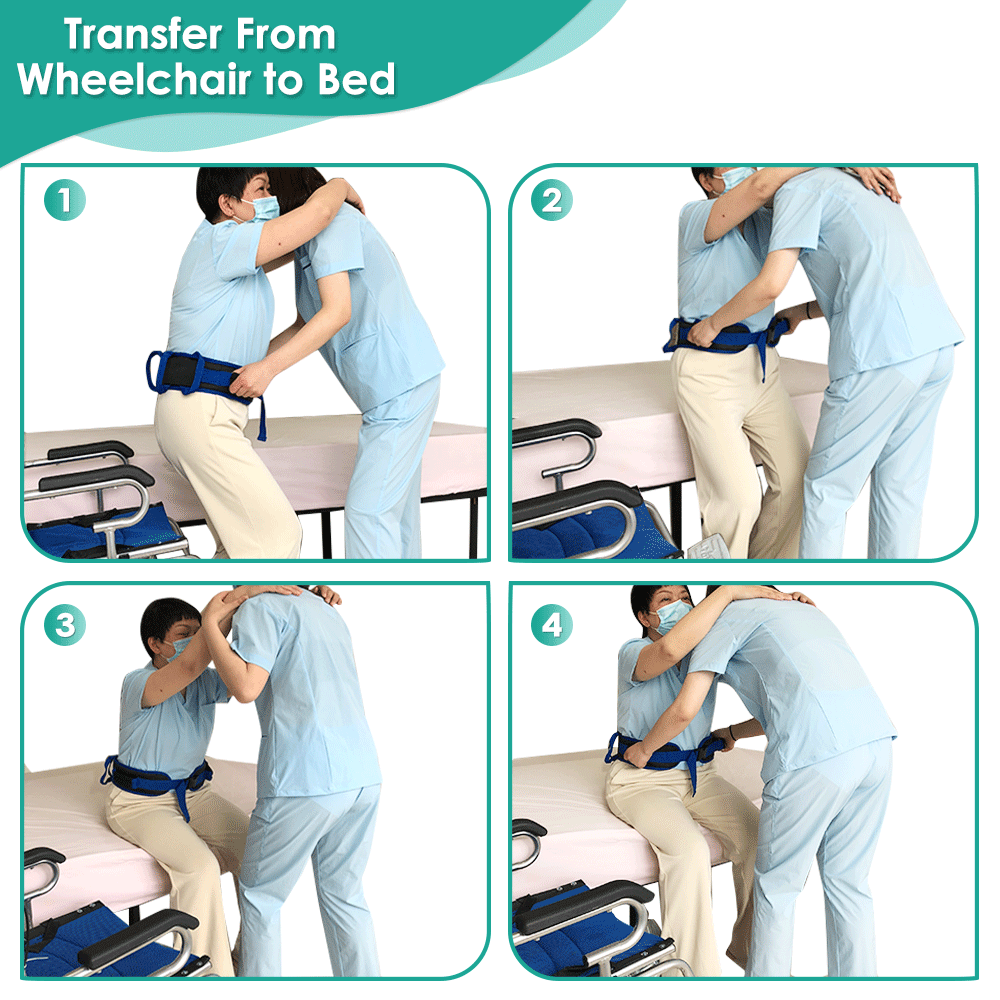 Transfer From
Wheelchair to Bed

1

2

3

4